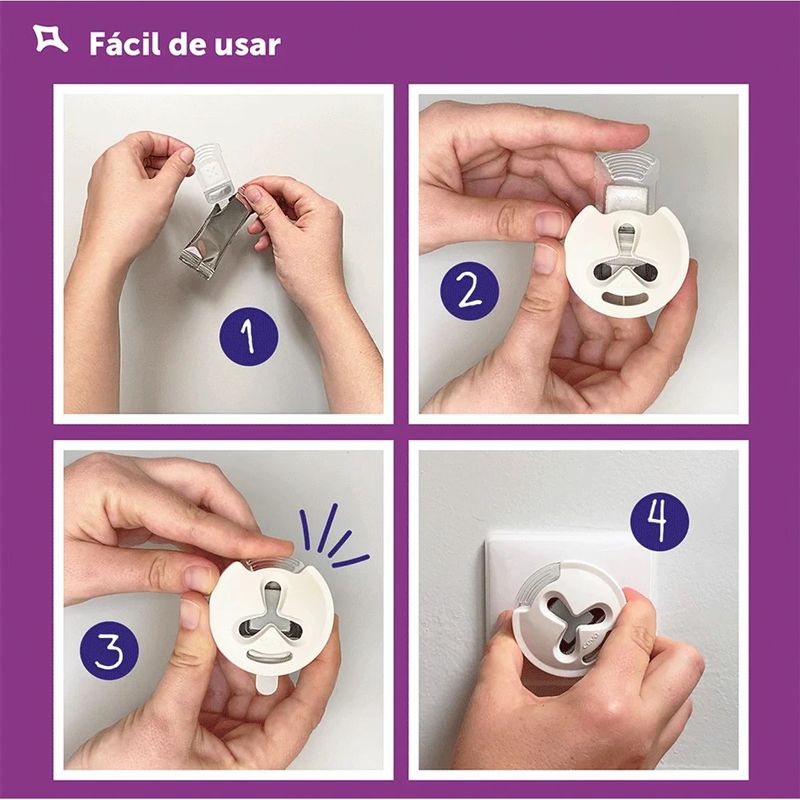 Fácil de usar

1

2

3

4