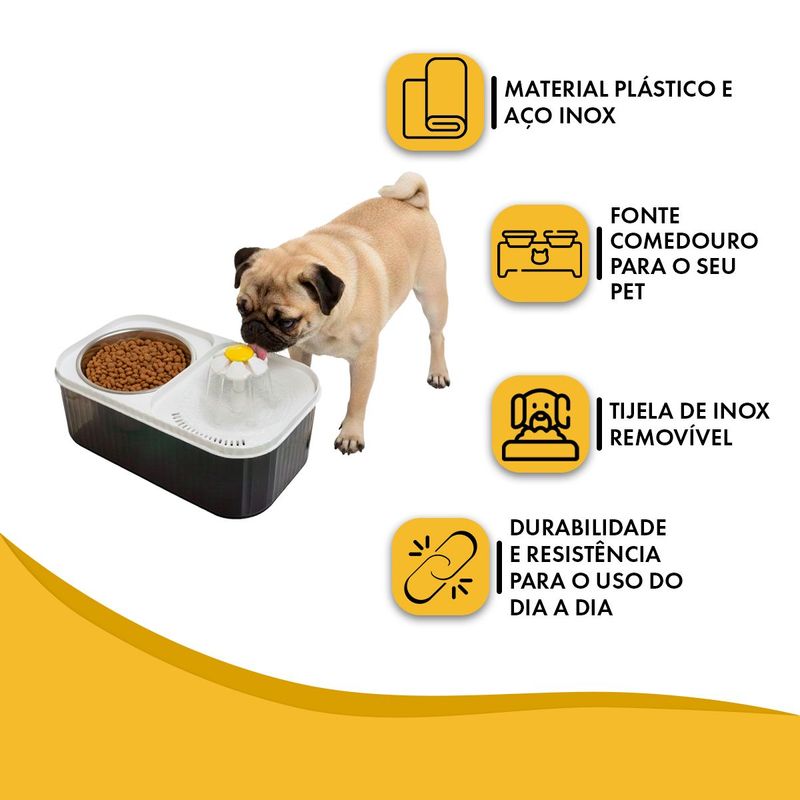 MATERIAL PLÁSTICO E AÇO INOX

FONTE COMEDOURO PARA O SEU PET

TIJELA DE INOX REMOVÍVEL

DURABILIDADE E RESISTÊNCIA PARA O USO DO DIA A DIA