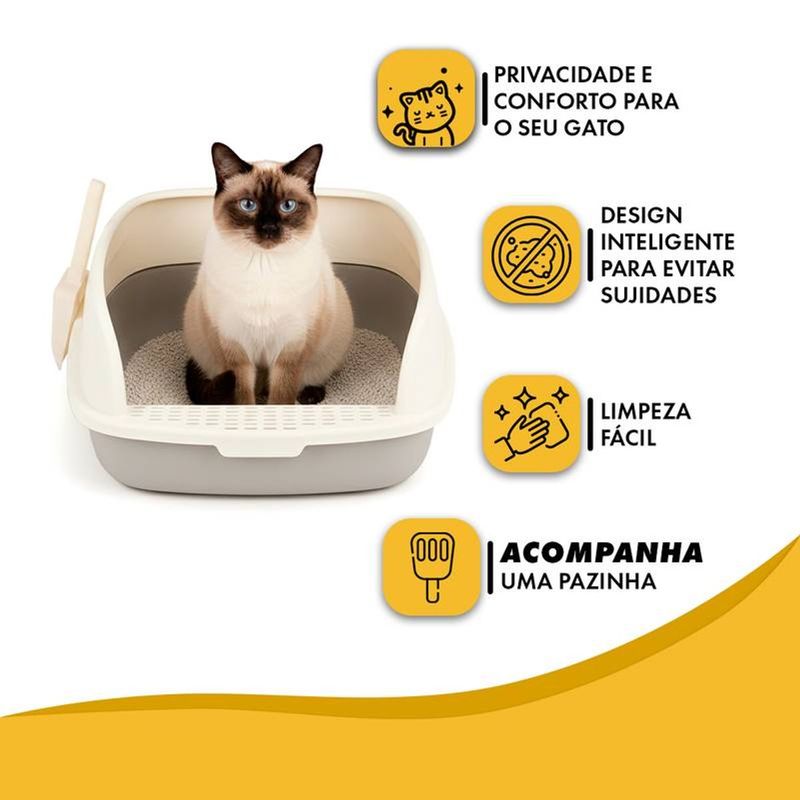 PRIVACIDADE E CONFORTO PARA O SEU GATO

DESIGN INTELIGENTE PARA EVITAR SUJIDADES

LIMPEZA FÁCIL

ACOMPANHA UMA PAZINHA