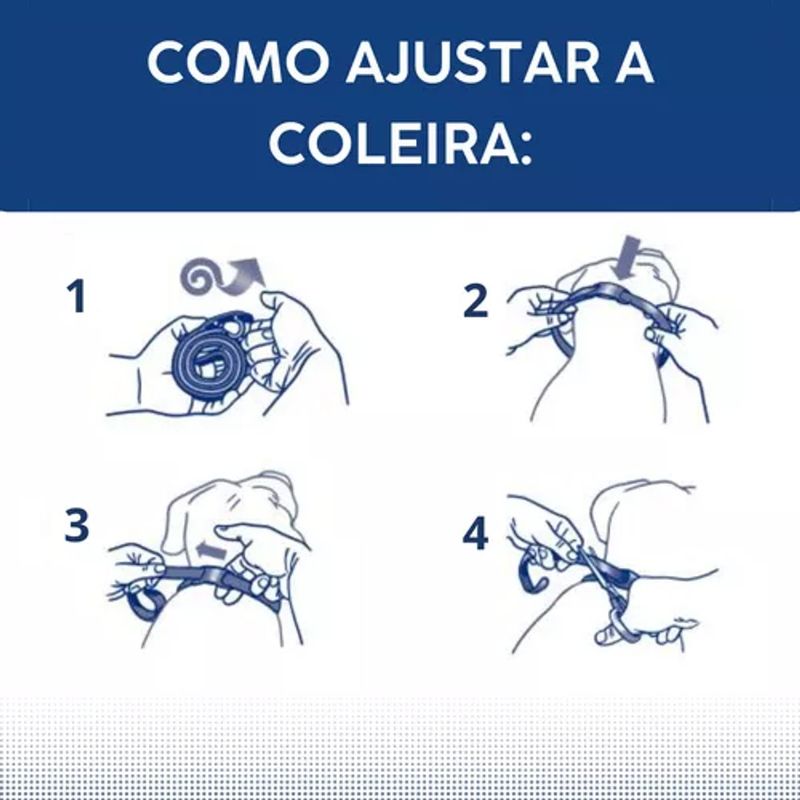 COMO AJUSTAR A COLEIRA:

1

2

3

4