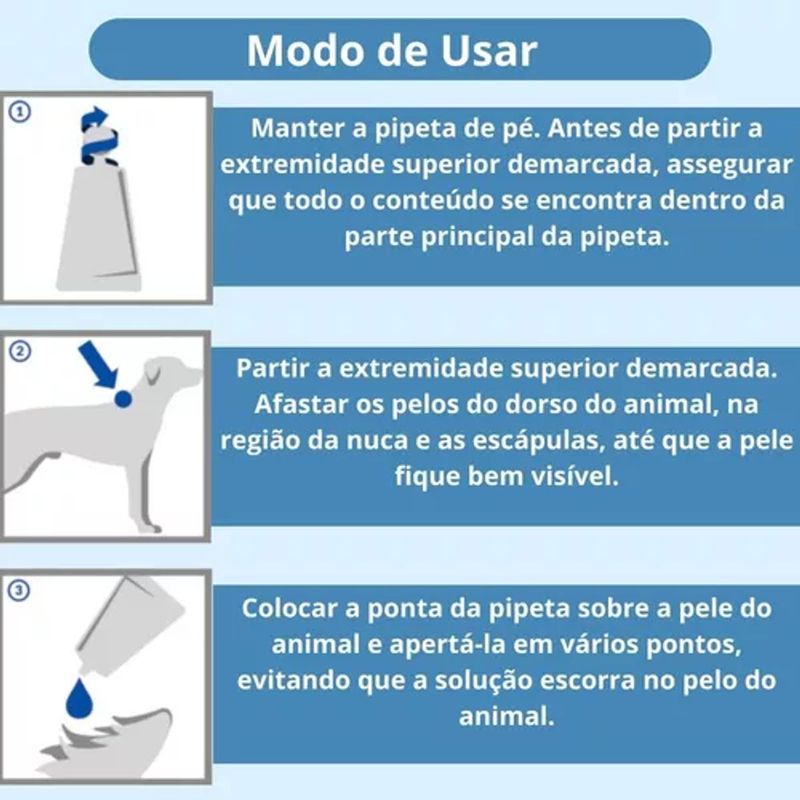 Modo de Usar

①

Manter a pipeta de pé. Antes de partir a extremidade superior demarcada, assegurar que todo o conteúdo se encontra dentro da parte principal da pipeta.

②

Partir a extremidade superior demarcada. Afastar os pelos do dorso do animal, na região da nuca e as escápulas, até que a pele fique bem visível.

③

Colocar a ponta da pipeta sobre a pele do animal e apertá-la em vários pontos, evitando que a solução escorra no pelo do animal.